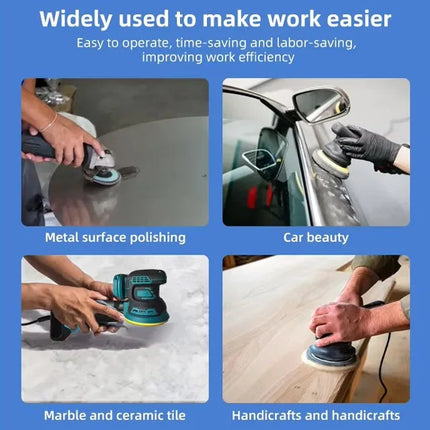 Widely used to make work easier

Easy to operate, time-saving and labor-saving, improving work efficiency

Metal surface polishing

Car beauty

Marble and ceramic tile

Handicrafts and handicrafts