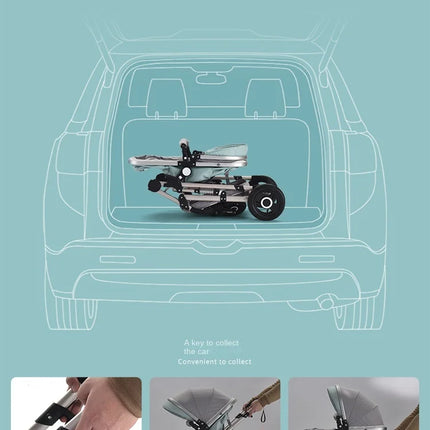 A key to collect the car
Convenient to collect