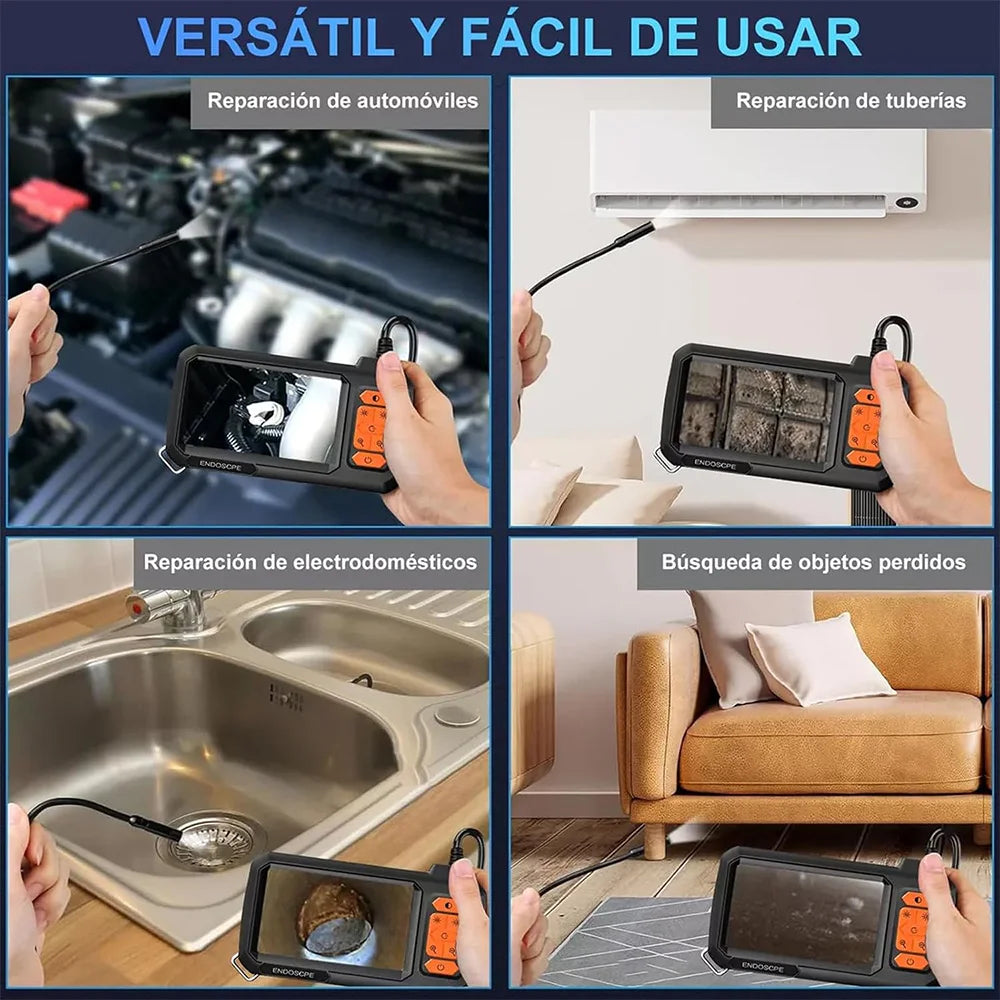 VERSÁTIL Y FÁCIL DE USAR

Reparación de automóviles

ENDOSCOPE

Reparación de tuberías

ENDOSCOPE

Reparación de electrodomésticos

ENDOSCOPE

Búsqueda de objetos perdidos

ENDOSCOPE