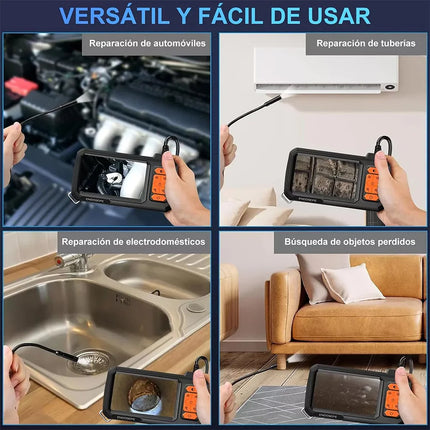 VERSÁTIL Y FÁCIL DE USAR

Reparación de automóviles

Reparación de tuberías

Reparación de electrodomésticos

Búsqueda de objetos perdidos