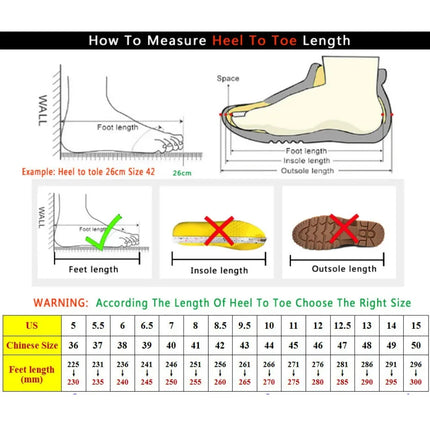 How To Measure Heel To Toe Length

WALL

Foot length

Example: Heel to tole 26cm Size 42

26cm

Space

Foot length

Insole length

Outsole length

WALL

Foot length

Feet length

Insole length

Outsole length

WARNING: According The Length Of Heel To Toe Choose The Right Size

| US | 5 | 5.5 | 6 | 6.5 | 7 | 8 | 8.5 | 9.5 | 10 | 11 | 12 | 12.5 | 13 | 14 | 15 |
|---|---|---|---|---|---|---|---|---|---|---|---|---|---|---|---|
| Chinese Size | 36 | 37 | 38 | 39 | 40 | 41 | 42 | 43 | 44 | 45 | 46 | 47 | 48 | 49 | 50 |
| Feet length (mm) | 225 ↓ 230 | 231 ↓ 235 | 236 ↓ 240 | 241 ↓ 245 | 246 ↓ 250 | 251 ↓ 255 | 256 ↓ 260 | 261 ↓ 265 | 266 ↓ 270 | 271 ↓ 275 | 276 ↓ 280 | 281 ↓ 285 | 286 ↓ 290 | 291 ↓ 295 | 296 ↓ 300 |