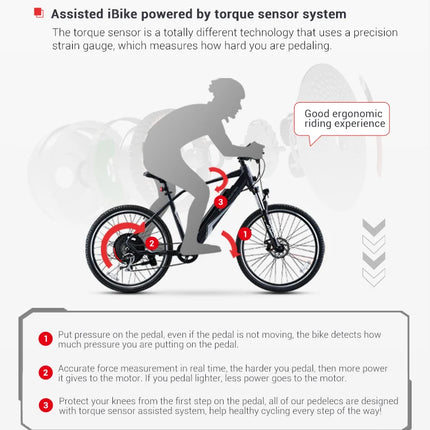 Assisted iBike powered by torque sensor system

The torque sensor is a totally different technology that uses a precision strain gauge, which measures how hard you are pedaling.

Good ergonomic riding experience

3

2

1

1 Put pressure on the pedal, even if the pedal is not moving, the bike detects how much pressure you are putting on the pedal.

2 Accurate force measurement in real time, the harder you pedal, then more power it gives to the motor. If you pedal lighter, less power goes to the motor.

3 Protect your knees from the first step on the pedal, all of our pedelecs are designed with torque sensor assisted system, help healthy cycling every step of the way!