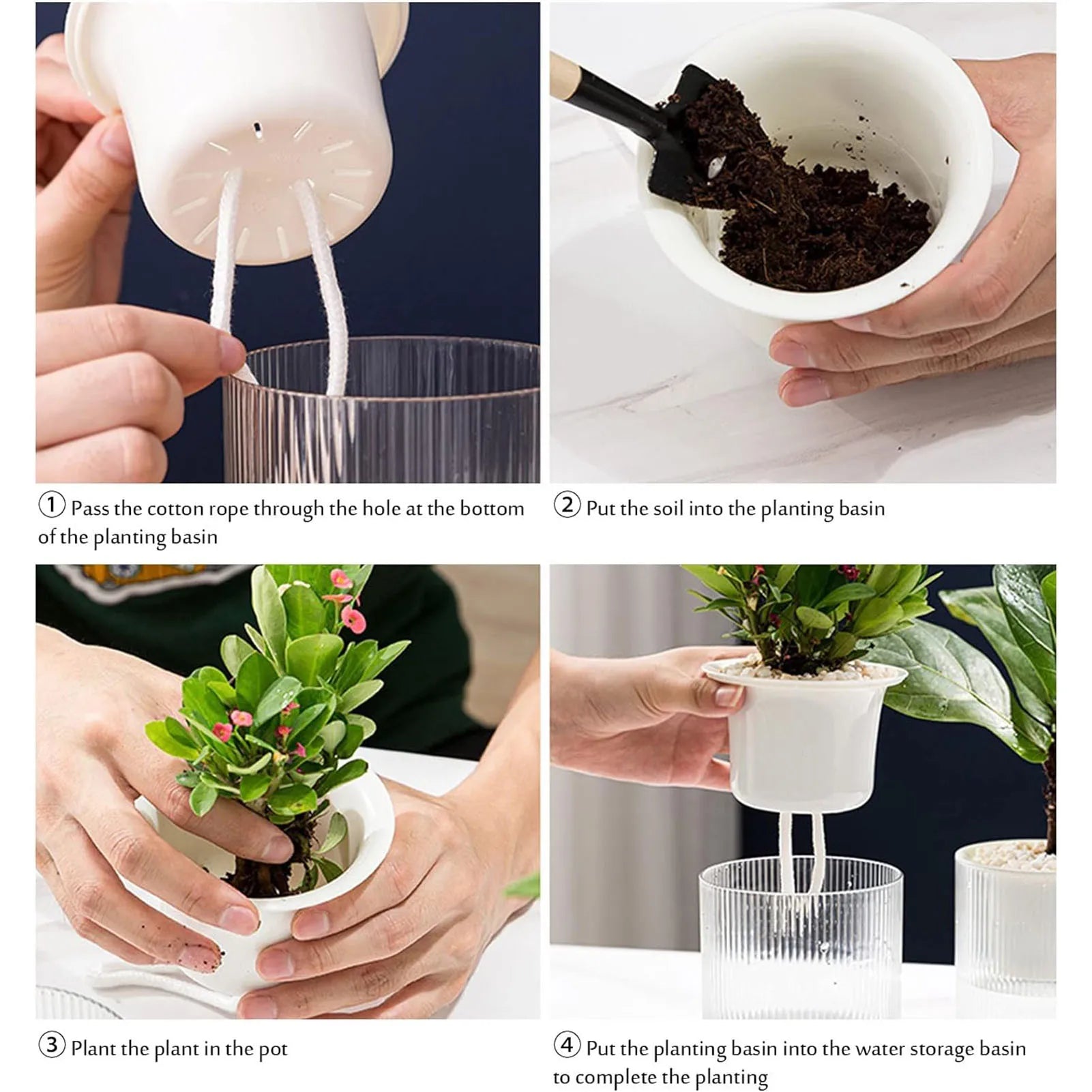 ① Pass the cotton rope through the hole at the bottom of the planting basin

② Put the soil into the planting basin

③ Plant the plant in the pot

④ Put the planting basin into the water storage basin to complete the planting