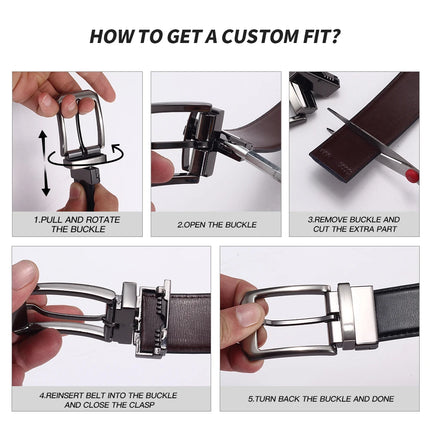 HOW TO GET A CUSTOM FIT?

1.PULL AND ROTATE THE BUCKLE

2.OPEN THE BUCKLE

3.REMOVE BUCKLE AND CUT THE EXTRA PART

4.REINSERT BELT INTO THE BUCKLE AND CLOSE THE CLASP

5.TURN BACK THE BUCKLE AND DONE