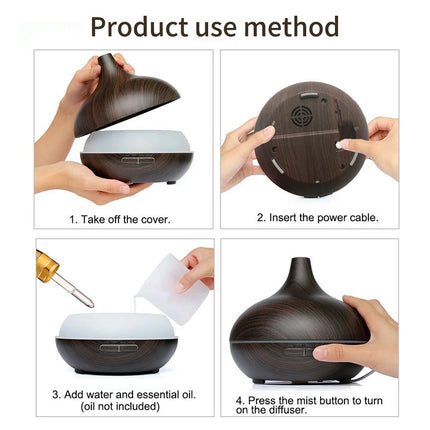 Product use method

1. Take off the cover.

2. Insert the power cable.

3. Add water and essential oil. (oil not included)

4. Press the mist button to turn on the diffuser.