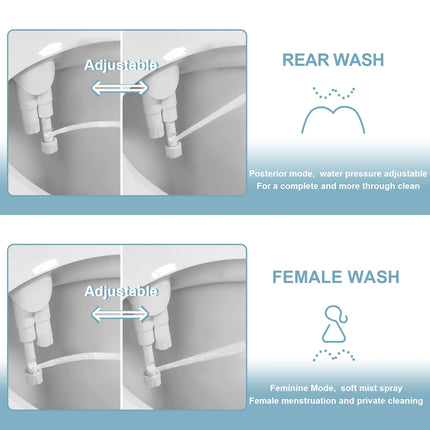 Adjustable

REAR WASH

Posterior mode, water pressure adjustable
For a complete and more through clean

Adjustable

FEMALE WASH

Feminine Mode, soft mist spray
Female menstruation and private cleaning