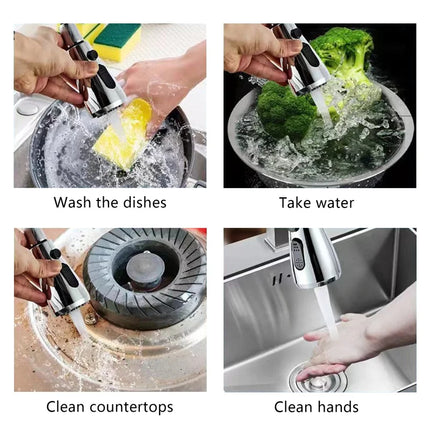 Wash the dishes

Take water

Clean countertops

Clean hands