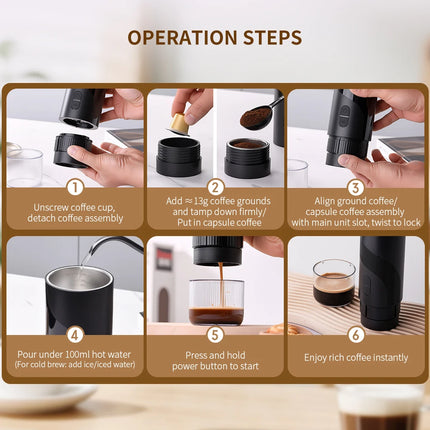 OPERATION STEPS

1
Unscrew coffee cup, detach coffee assembly

2
Add ≈ 13g coffee grounds and tamp down firmly/ Put in capsule coffee

3
Align ground coffee/ capsule coffee assembly with main unit slot, twist to lock

4
Pour under 100ml hot water
(For cold brew: add ice/iced water)

5
Press and hold power button to start

6
Enjoy rich coffee instantly