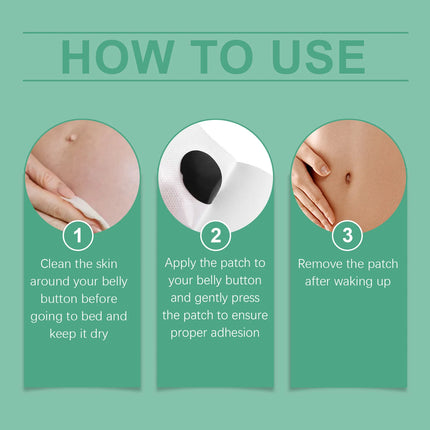 HOW TO USE

1
Clean the skin around your belly button before going to bed and keep it dry

2
Apply the patch to your belly button and gently press the patch to ensure proper adhesion

3
Remove the patch after waking up