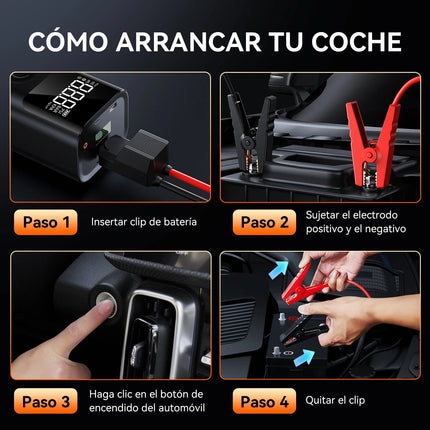 CÓMO ARRANCAR TU COCHE

Paso 1 Insertar clip de batería

Paso 2 Sujetar el electrodo positivo y el negativo

Paso 3 Haga clic en el botón de encendido del automóvil

Paso 4 Quitar el clip