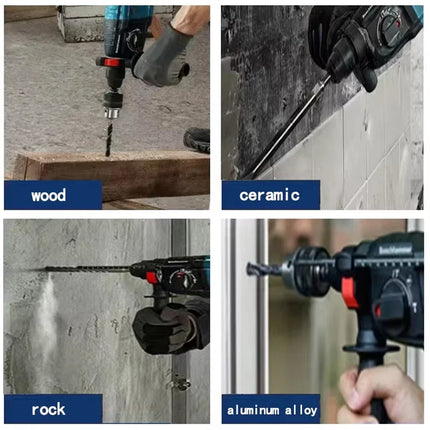 wood

ceramic

rock

aluminum alloy