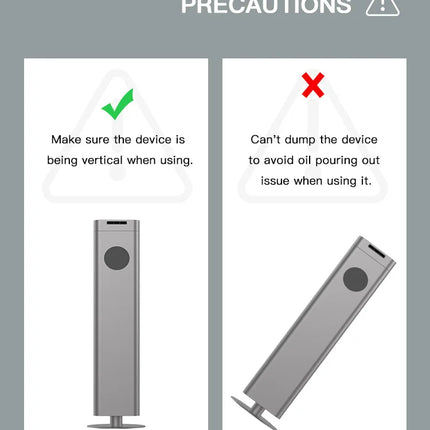 PRECAUTIONS

Make sure the device is being vertical when using.

Can't dump the device to avoid oil pouring out issue when using it.