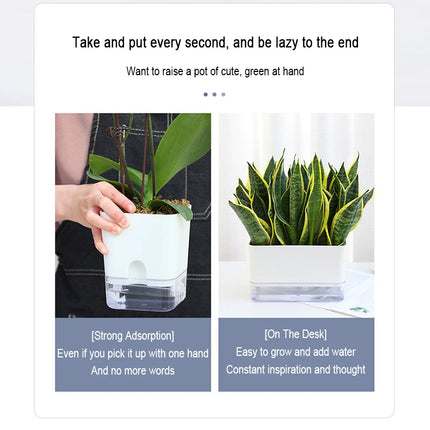 Take and put every second, and be lazy to the end

Want to raise a pot of cute, green at hand

[Strong Adsorption]
Even if you pick it up with one hand
And no more words

[On The Desk]
Easy to grow and add water
Constant inspiration and thought