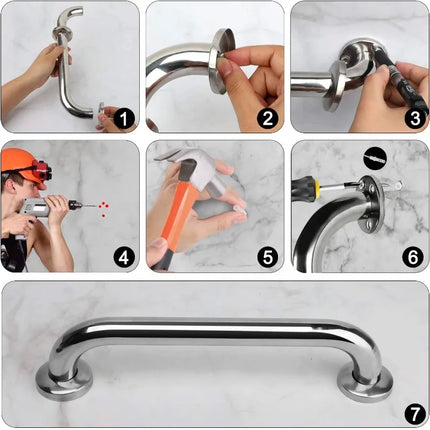 1
2
3
4
5
6
7