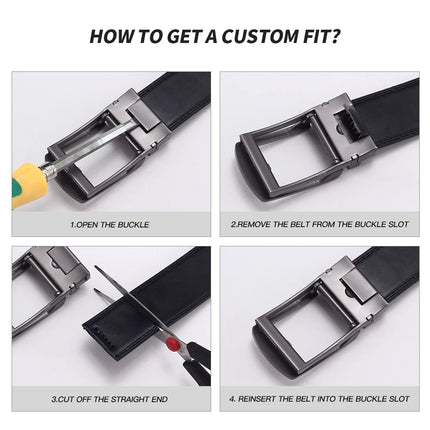 HOW TO GET A CUSTOM FIT?

1.OPEN THE BUCKLE

2.REMOVE THE BELT FROM THE BUCKLE SLOT

3.CUT OFF THE STRAIGHT END

4. REINSERT THE BELT INTO THE BUCKLE SLOT