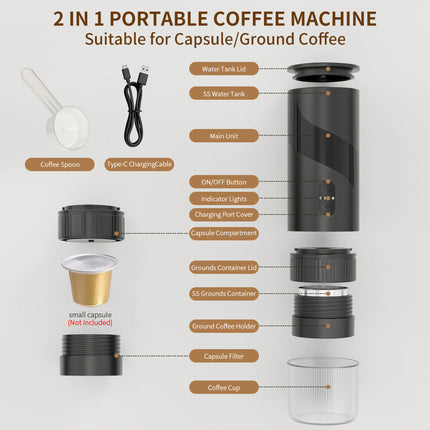 2 IN 1 PORTABLE COFFEE MACHINE
Suitable for Capsule/Ground Coffee

Coffee Spoon

Type-C ChargingCable

Water Tank Lid

SS Water Tank

Main Unit

ON/OFF Button

Indicator Lights

Charging Port Cover

Capsule Compartment

small capsule
(Not included)

Grounds Container Lid

SS Grounds Container

Ground Coffee Holder

Capsule Filter

Coffee Cup