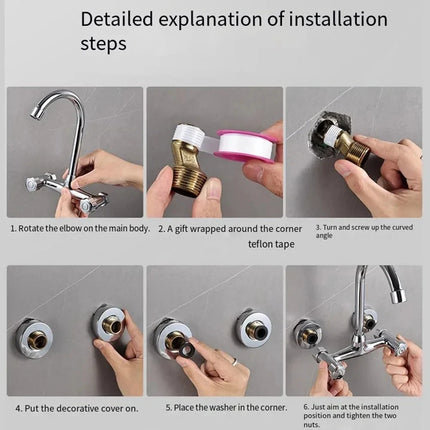 Detailed explanation of installation steps

1. Rotate the elbow on the main body.

2. A gift wrapped around the corner teflon tape

3. Turn and screw up the curved angle

4. Put the decorative cover on.

5. Place the washer in the corner.

6. Just aim at the installation position and tighten the two nuts.