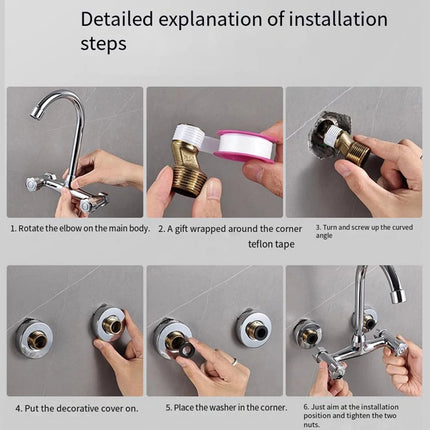 Detailed explanation of installation steps

1. Rotate the elbow on the main body.

2. A gift wrapped around the corner teflon tape

3. Turn and screw up the curved angle

4. Put the decorative cover on.

5. Place the washer in the corner.

6. Just aim at the installation position and tighten the two nuts.