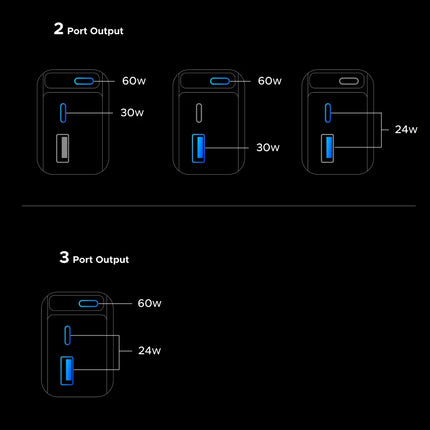 2 Port Output

60w
30w

60w
30w

24w

3 Port Output

60w
24w